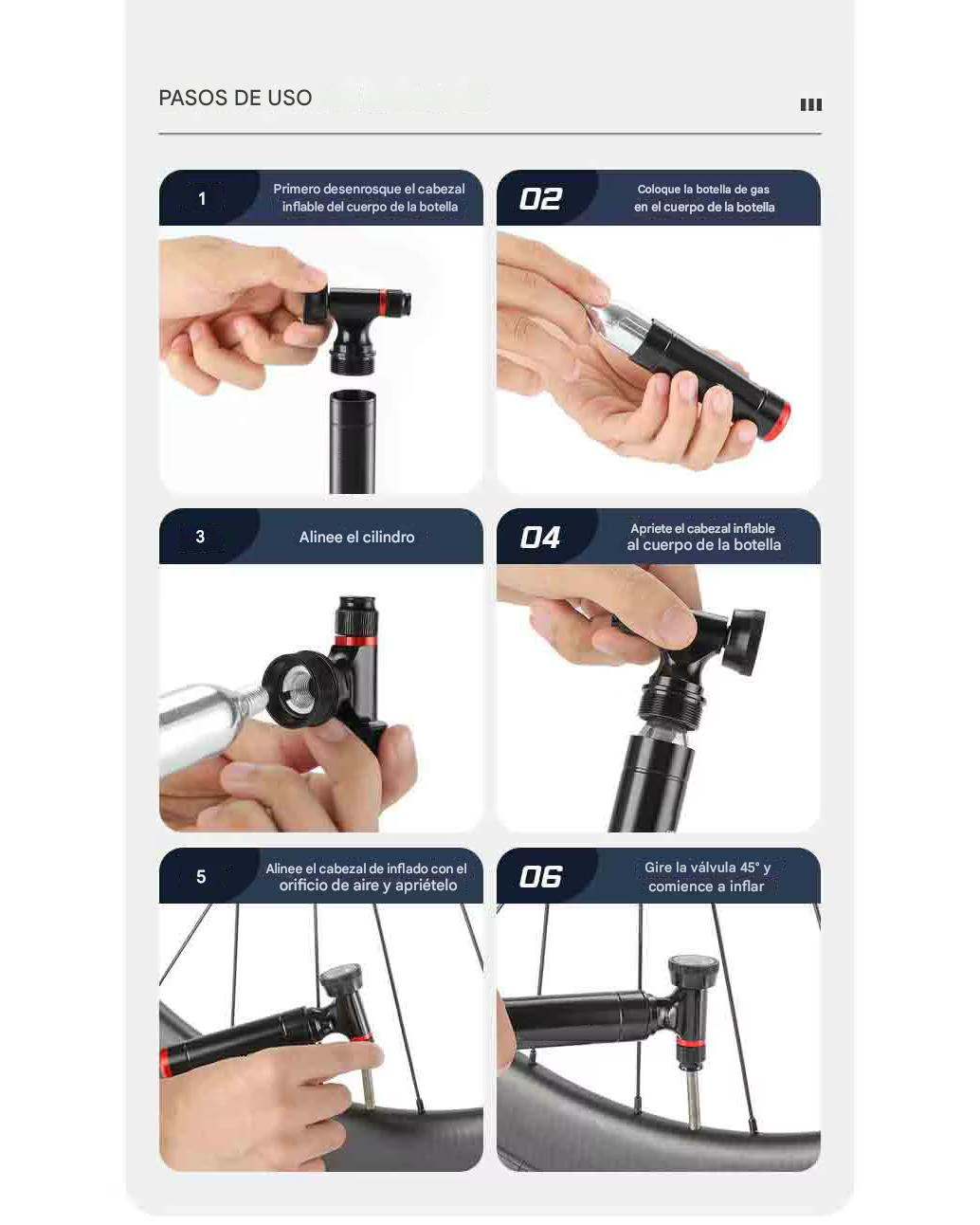 PASOS DE USO

1
Primero desenrosque el cabezal inflable del cuerpo de la botella

02
Coloque la botella de gas en el cuerpo de la botella

3
Alinee el cilindro

04
Apriete el cabezal inflable al cuerpo de la botella

5
Alinee el cabezal de inflado con el orificio de aire y apriételo

06
Gire la válvula 45° y comience a inflar