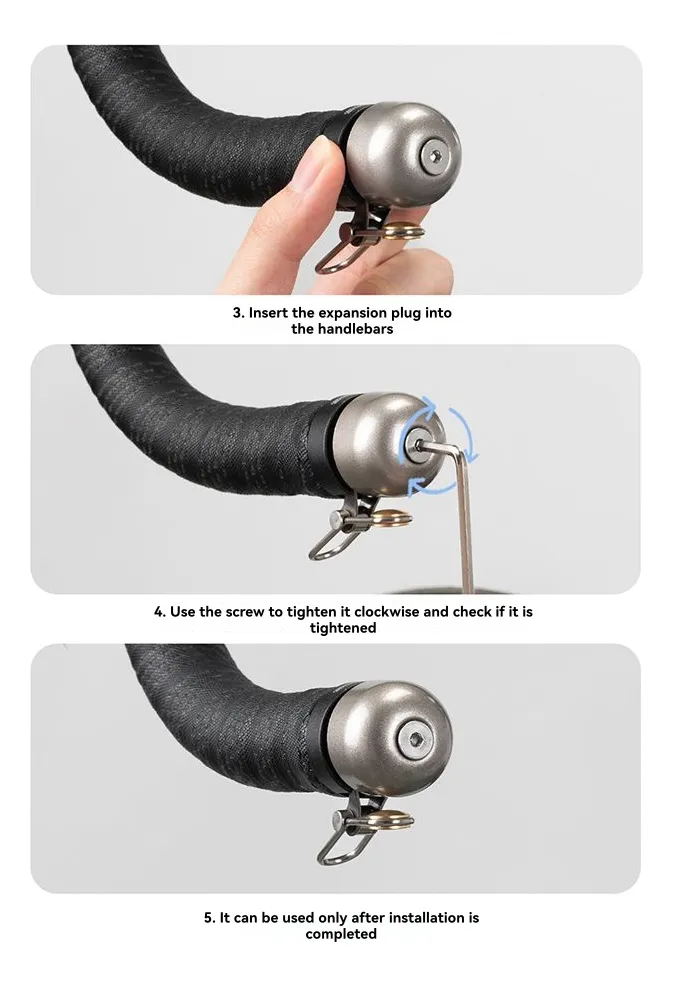 3. Insert the expansion plug into the handlebars

4. Use the screw to tighten it clockwise and check if it is tightened

5. It can be used only after installation is completed